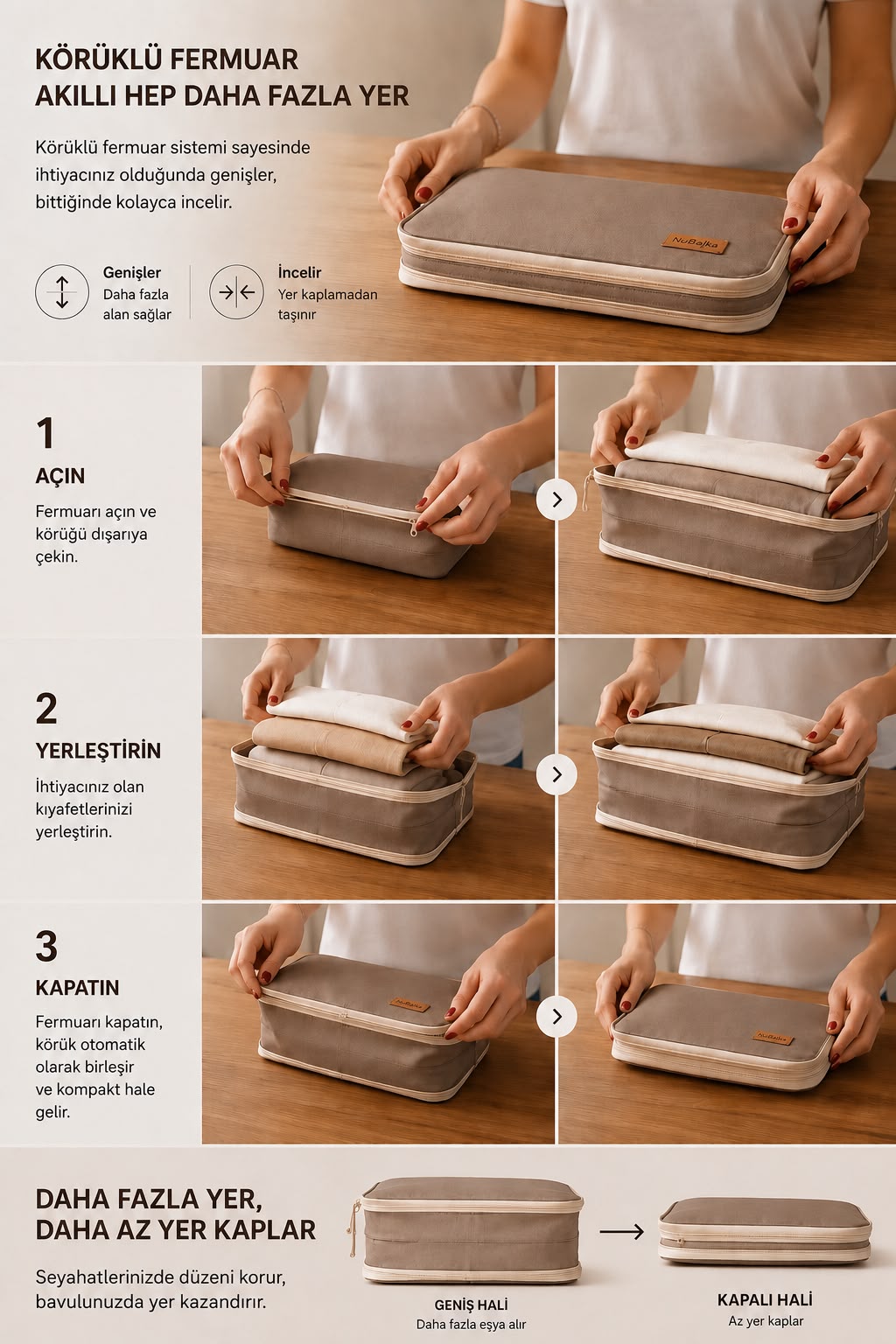 KÖRÜKLÜ FERMUAR
AKILLI HEP DAHA FAZLA YER

Körüklü fermuar sistemi sayesinde ihtiyacınız olduğunda genişler, bittiğinde kolayca incelir.

Genişler
Daha fazla alan sağlar

İncelir
Yer kaplamadan taşınır

NuBalka

1
AÇIN
Fermuarı açın ve körüğü dışarıya çekin.

2
YERLEŞTİRİN
İhtiyacınız olan kıyafetlerinizi yerleştirin.

3
KAPATIN
Fermuarı kapatın, körük otomatik olarak birleşir ve kompakt hale gelir.

NuBalka

NuBalka

DAHA FAZLA YER,
DAHA AZ YER KAPLAR

Seyahatlerinizde düzeni korur, bavulunuzda yer kazandırır.

GENİŞ HALİ
Daha fazla eşya alır

KAPALI HALİ
Az yer kaplar